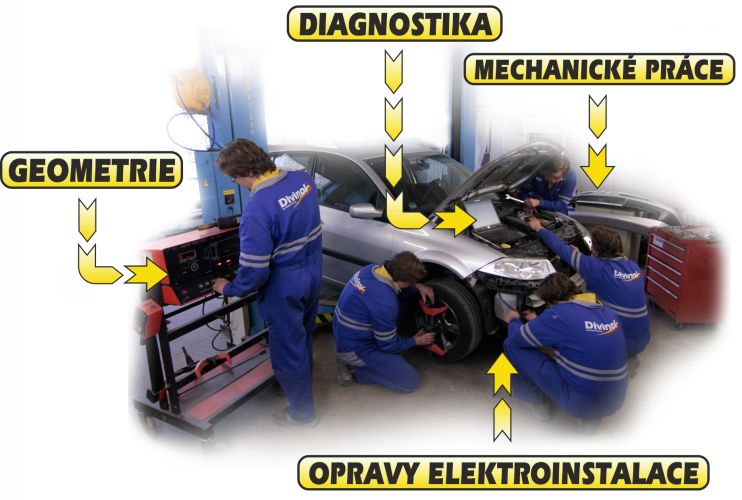 DIAGNOSTIKA

MECHANICKÉ PRÁCE

GEOMETRIE

Divinol

Divinol

Divinol

Divinol

OPRAVY ELEKTROINSTALACE