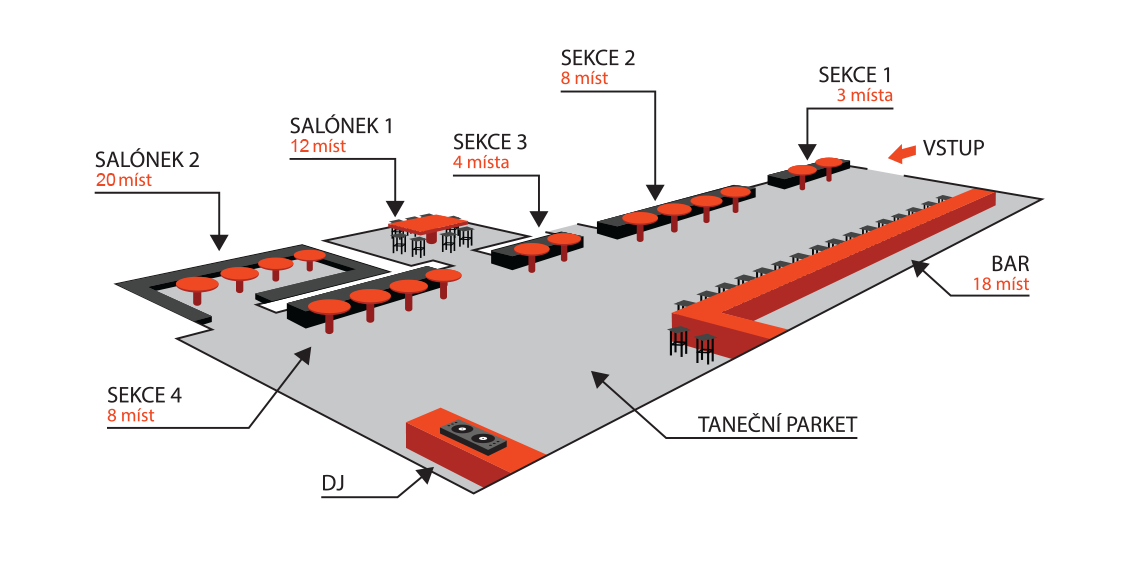 SEKCE 2
8 míst

SEKCE 1
3 místa

SALÓNEK 1
12 míst

SEKCE 3
4 místa

VSTUP

SALÓNEK 2
20 míst

BAR
18 míst

SEKCE 4
8 míst

TANEČNÍ PARKET

DJ