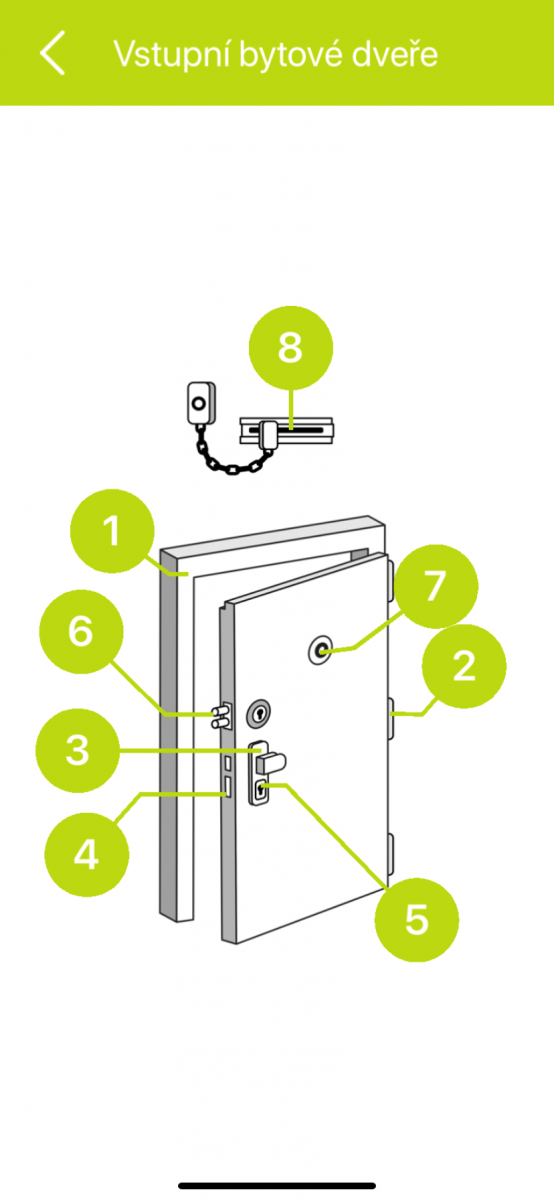 Vstupní bytové dveře

8

1

7

6

2

3

4

5