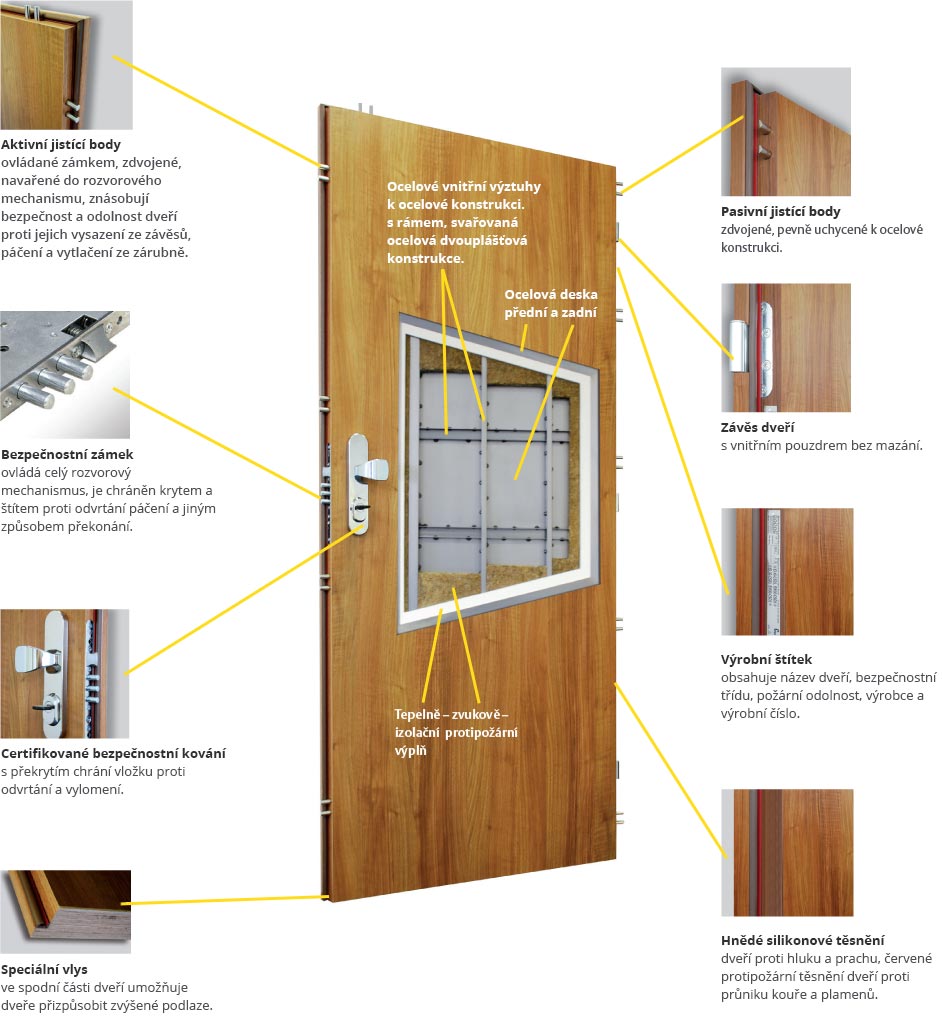 **Aktivní jistící body**
ovládané zámkem, zdvojené, navařené do rozvorového mechanismu, znásobují bezpečnost a odolnost dveří proti jejich vysazení ze závěsů, páčení a vytlačení ze zárubně.

**Bezpečnostní zámek**
ovládá celý rozvorový mechanismus, je chráněn krytem a štítem proti odvrtání páčení a jiným způsobem překonání.

**Certifikované bezpečnostní kování**
s překrytím chrání vložku proti odvrtání a vylomení.

**Speciální vlys**
ve spodní části dveří umožňuje dveře přizpůsobit zvýšené podlaze.

Ocelové vnitřní výztuhy k ocelové konstrukci. s rámem, svařovaná ocelová dvouplášťová konstrukce.

Ocelová deska přední a zadní

Tepelně – zvukově – izolační protipožární výplň

**Pasivní jistící body**
zdvojené, pevně uchycené k ocelové konstrukci.

**Závěs dveří**
s vnitřním pouzdrem bez mazání.

**Výrobní štítek**
obsahuje název dveří, bezpečnostní třídu, požární odolnost, výrobce a výrobní číslo.

**Hnědé silikonové těsnění**
dveří proti hluku a prachu, červené protipožární těsnění dveří proti průniku kouře a plamenů.