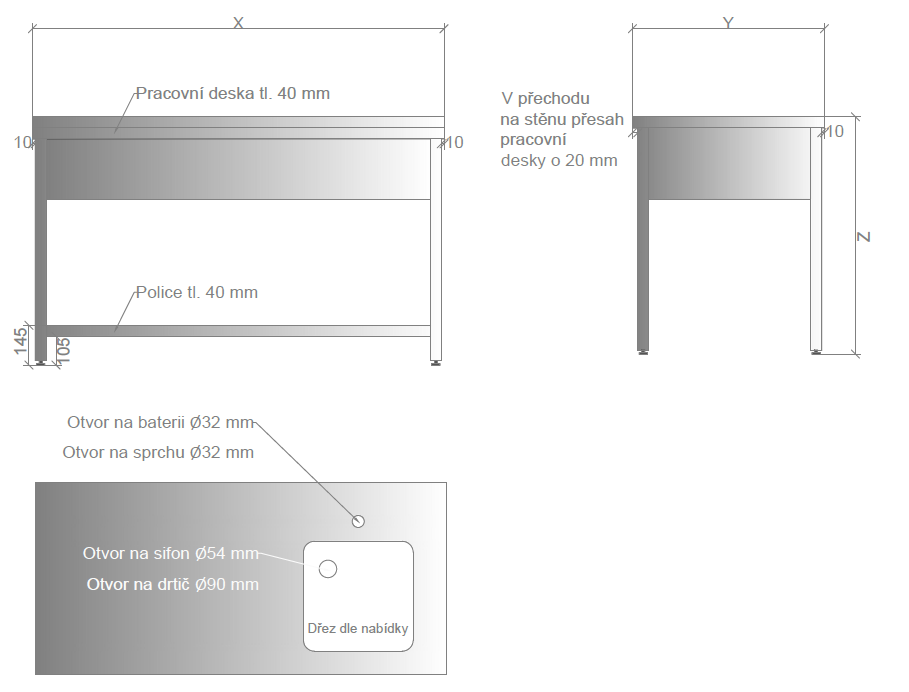 X

Pracovní deska tl. 40 mm

10

10

Police tl. 40 mm

145

105

Y

V přechodu na stěnu přesah pracovní desky o 20 mm

10

Z

Otvor na baterii Ø32 mm

Otvor na sprchu Ø32 mm

Otvor na sifon Ø54 mm

Otvor na drtič Ø90 mm

Dřez dle nabídky