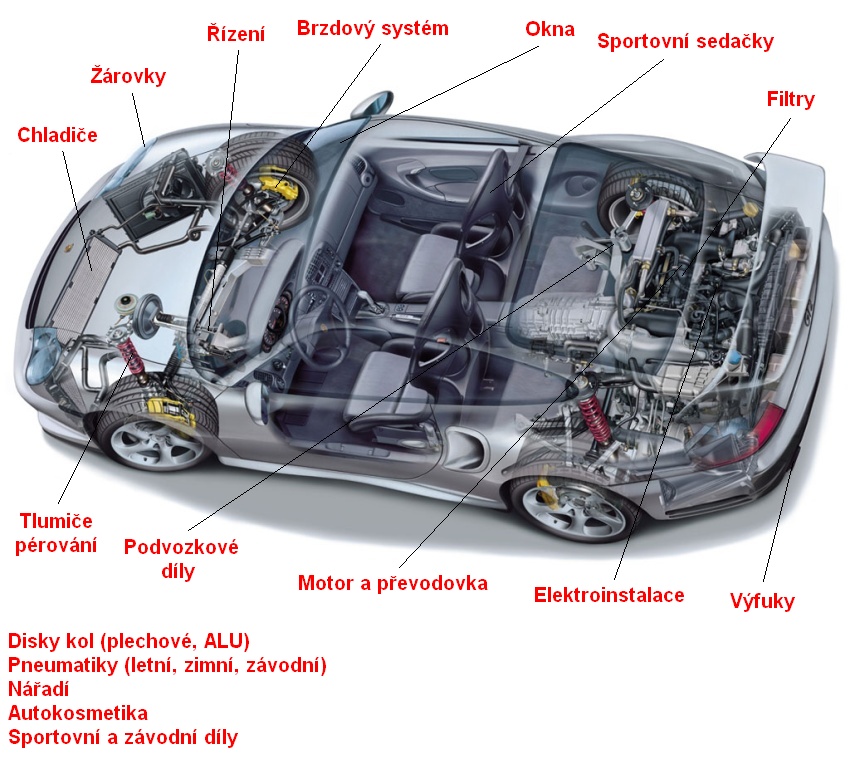 Řízení
Brzdový systém
Okna
Sportovní sedačky
Žárovky
Filtry
Chladiče

Tlumiče pérování
Podvozkové díly
Motor a převodovka
Elektroinstalace
Výfuky

Disky kol (plechové, ALU)
Pneumatiky (letní, zimní, závodní)
Nářadí
Autokosmetika
Sportovní a závodní díly