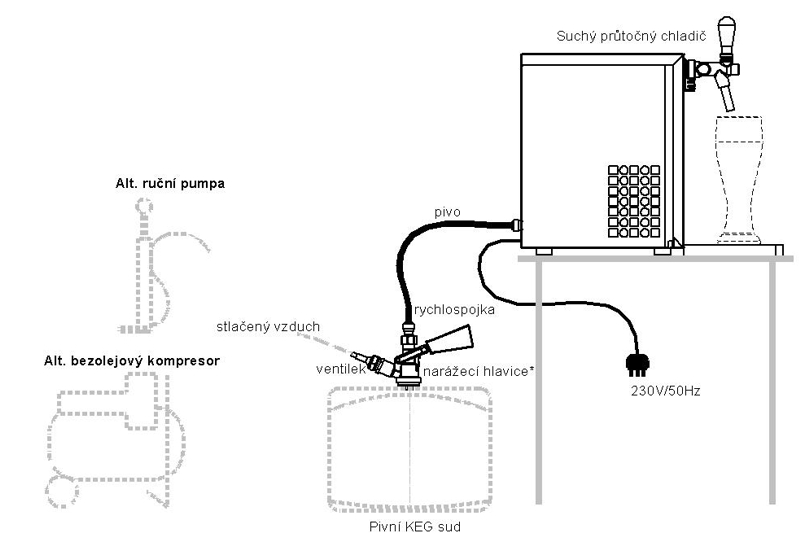 Suchý průtočný chladič

Alt. ruční pumpa

pivo

rychlospojka

stlačený vzduch

Alt. bezolejový kompresor

ventilek

narážecí hlavice*

230V/50Hz

Pivní KEG sud