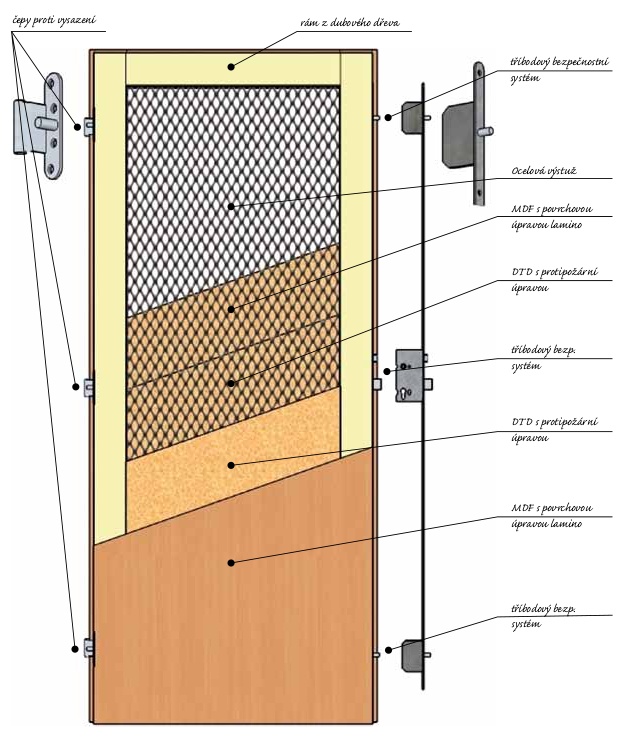 čepy proti vysazení

rám z dubového dřeva

tříbodový bezpečnostní systém

Ocelová výstuž

MDF s povrchovou úpravou lamino

DTD s protipožární úpravou

tříbodový bezp. systém

DTD s protipožární úpravou

MDF s povrchovou úpravou lamino

tříbodový bezp. systém