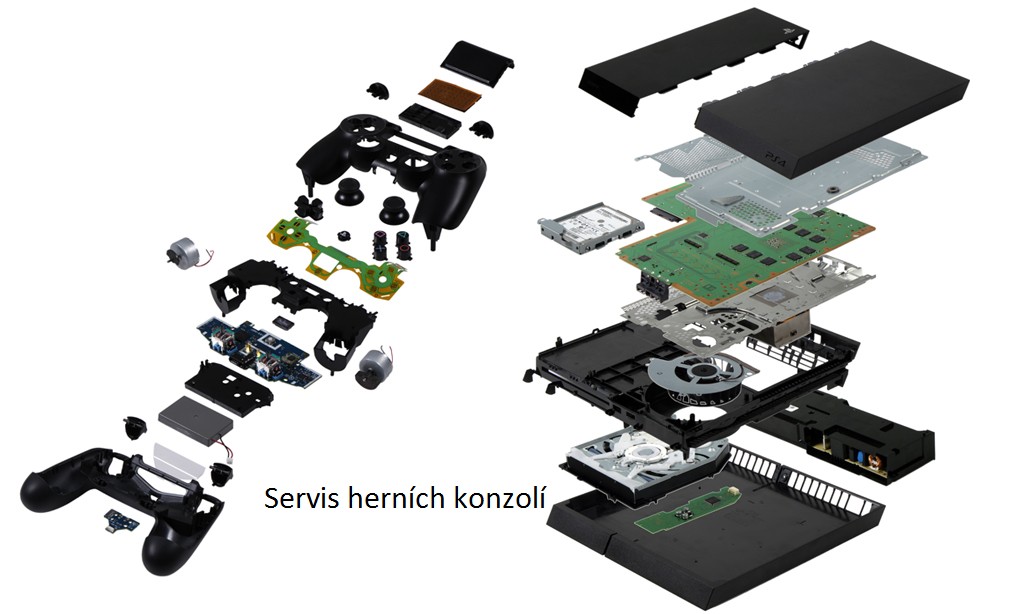 Servis herních konzolí